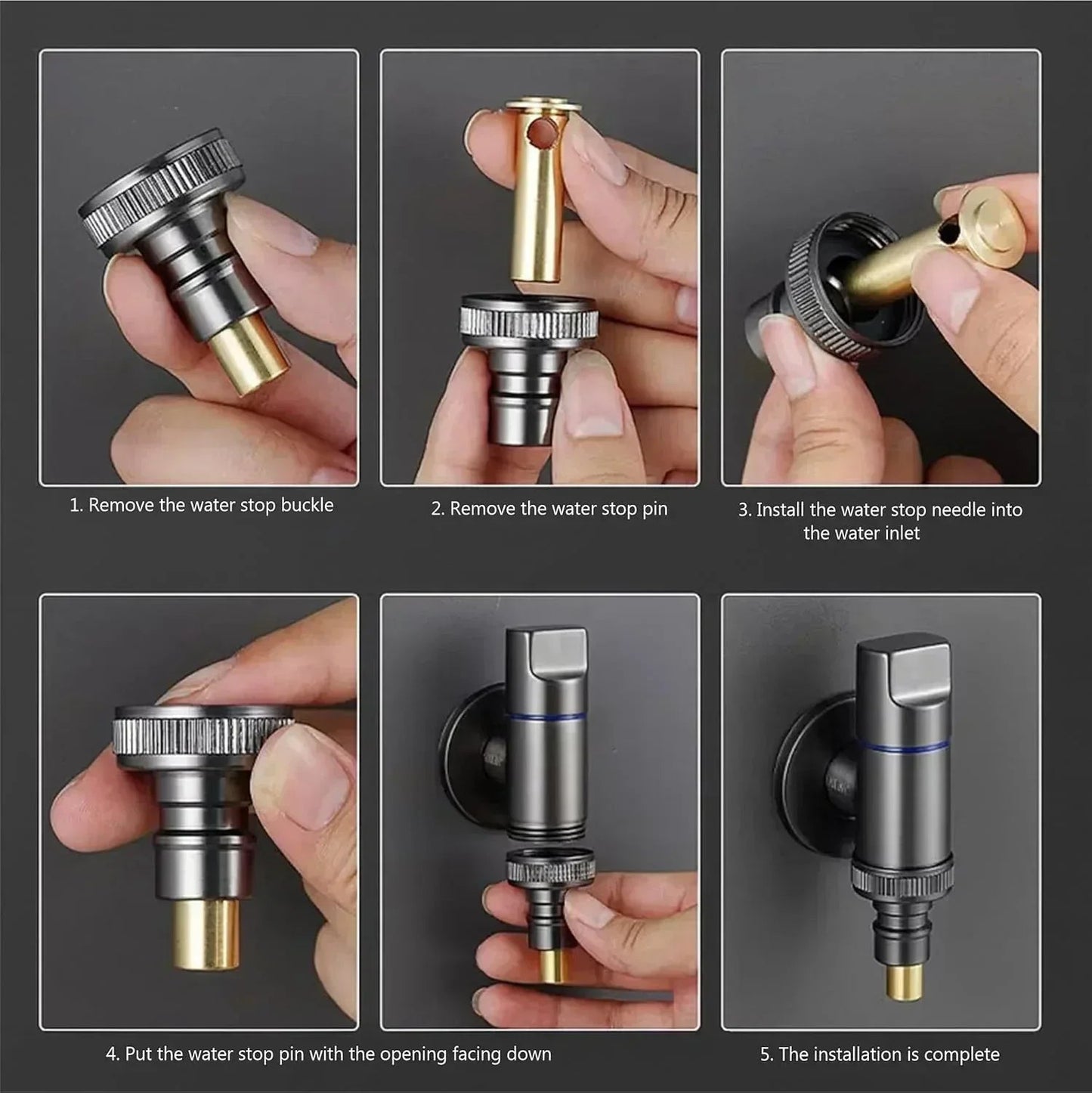 1. Remove the water stop buckle

2. Remove the water stop pin

3. Install the water stop needle into the water inlet

4. Put the water stop pin with the opening facing down

5. The installation is complete